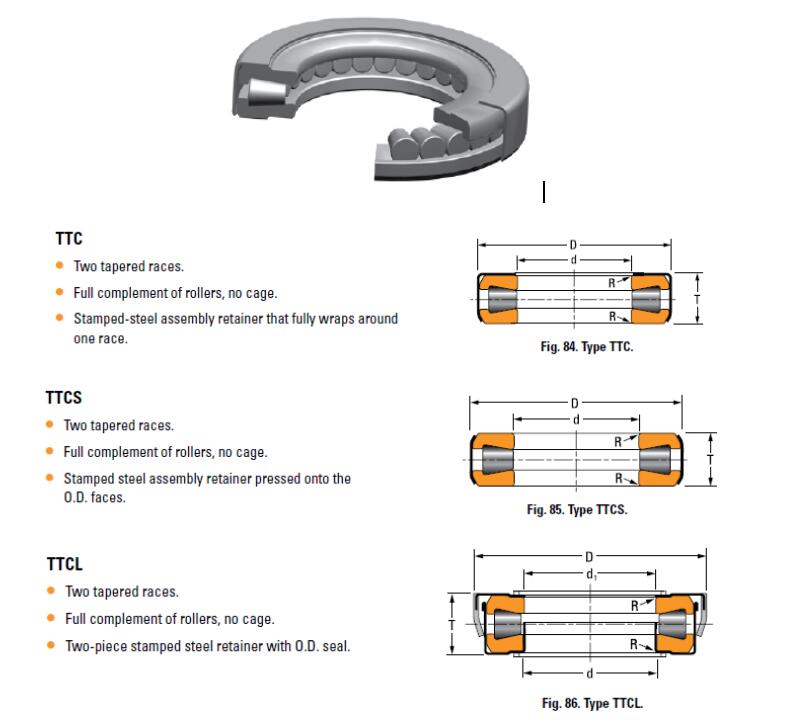 TTC

• Two tapered races.

• Full complement of rollers, no cage.

• Stamped-steel assembly retainer that fully wraps around one race.

D
d
R
R
T

Fig. 84. Type TTC.

TTCS

• Two tapered races.

• Full complement of rollers, no cage.

• Stamped steel assembly retainer pressed onto the O.D. faces.

D
d
R
R
T

Fig. 85. Type TTCS.

TTCL

• Two tapered races.

• Full complement of rollers, no cage.

• Two-piece stamped steel retainer with O.D. seal.

D
$d_1$
R
R
T
d

Fig. 86. Type TTCL.